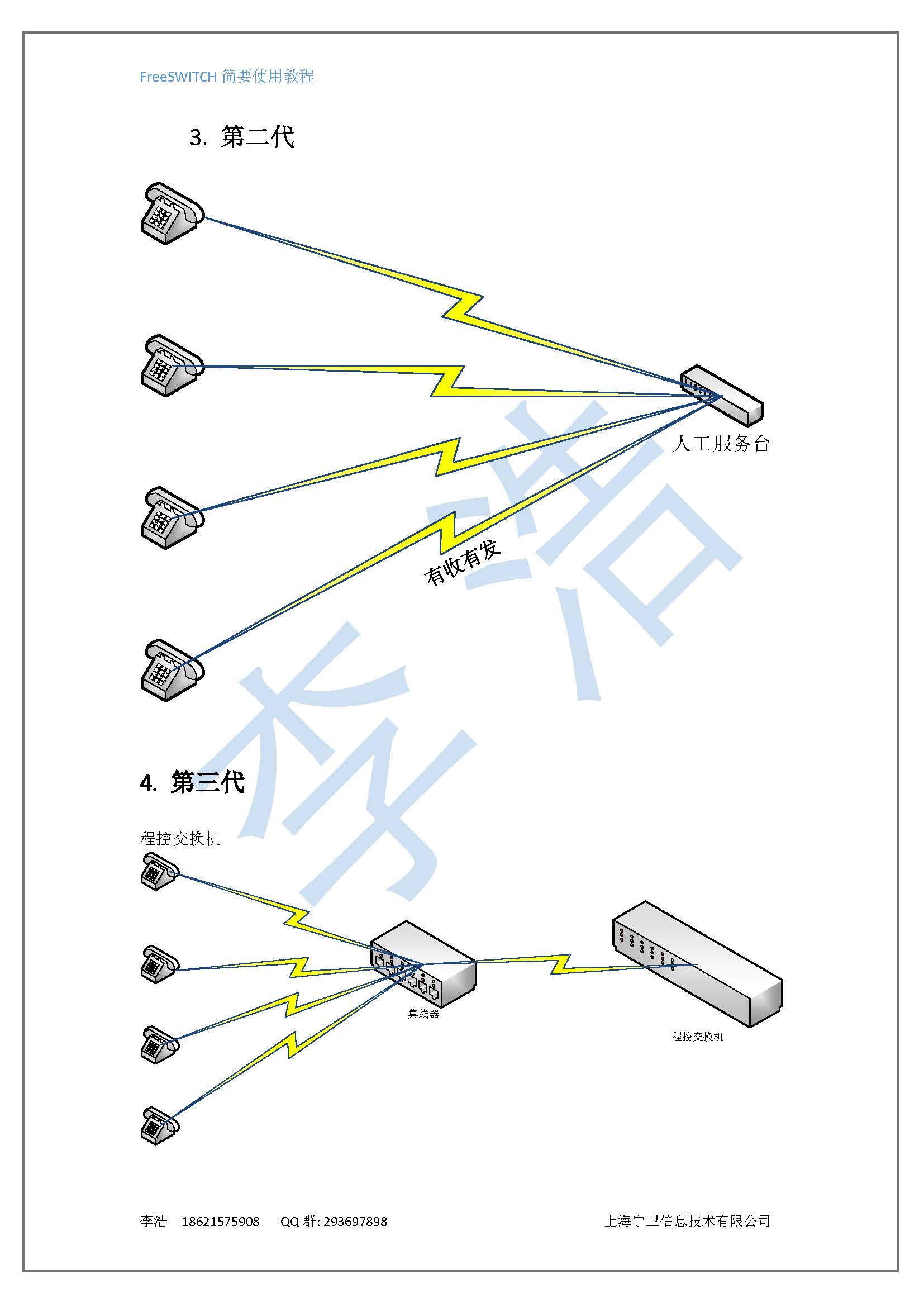 FreeSWITCH 简要使用教程

3. 第二代

人工服务台

有收有发

李浩

4. 第三代

程控交换机

集线器

程控交换机

李浩 18621575908 QQ 群: 293697898

上海宁卫信息技术有限公司